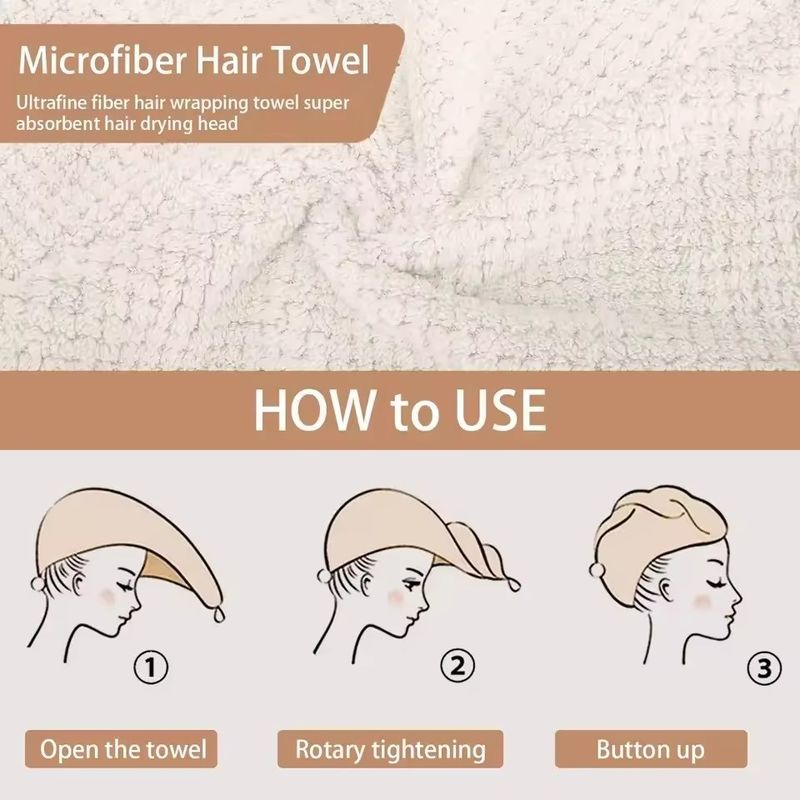 Microfiber Hair Towel

Ultrafine fiber hair wrapping towel super absorbent hair drying head

HOW to USE

①

②

③

Open the towel

Rotary tightening

Button up